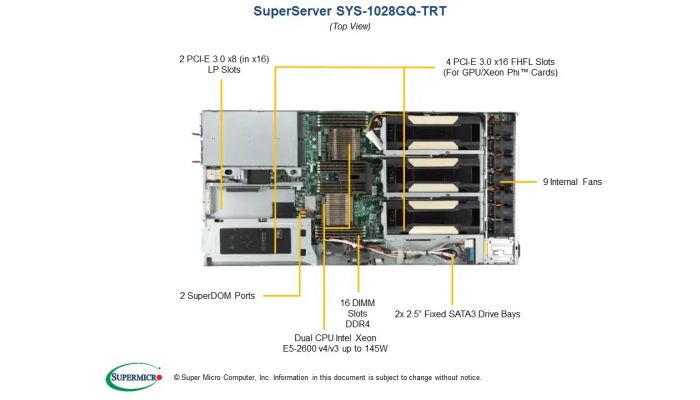 SuperServer SYS-1028GQ-TRT

(Top View)

2 PCI-E 3.0 x8 (in x16) LP Slots

4 PCI-E 3.0 x16 FHFL Slots (For GPU/Xeon Phi™ Cards)

9 Internal Fans

2 SuperDOM Ports

16 DIMM Slots DDR4

2x 2.5" Fixed SATA3 Drive Bays

Dual CPU Intel Xeon E5-2600 v4/v3 up to 145W

SUPERMICRO

© Super Micro Computer, Inc. Information in this document is subject to change without notice.